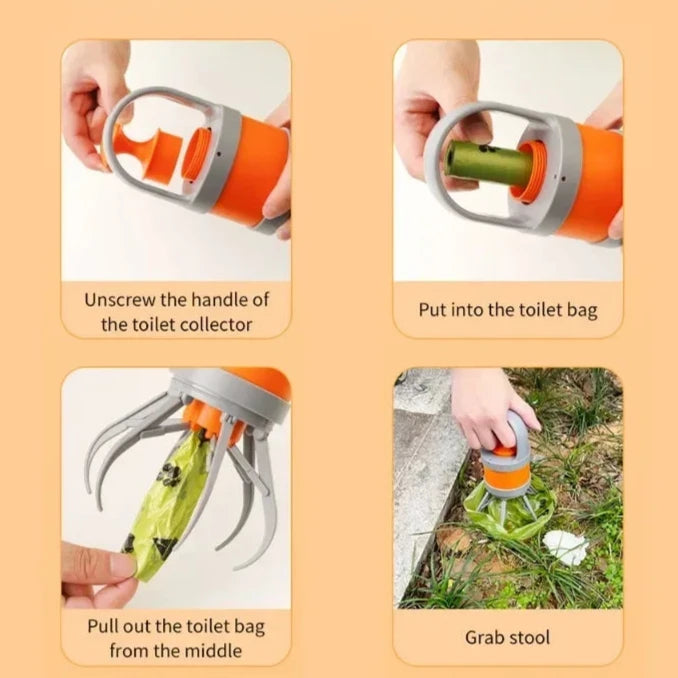 Unscrew the handle of the toilet collector

Put into the toilet bag

Pull out the toilet bag from the middle

Grab stool